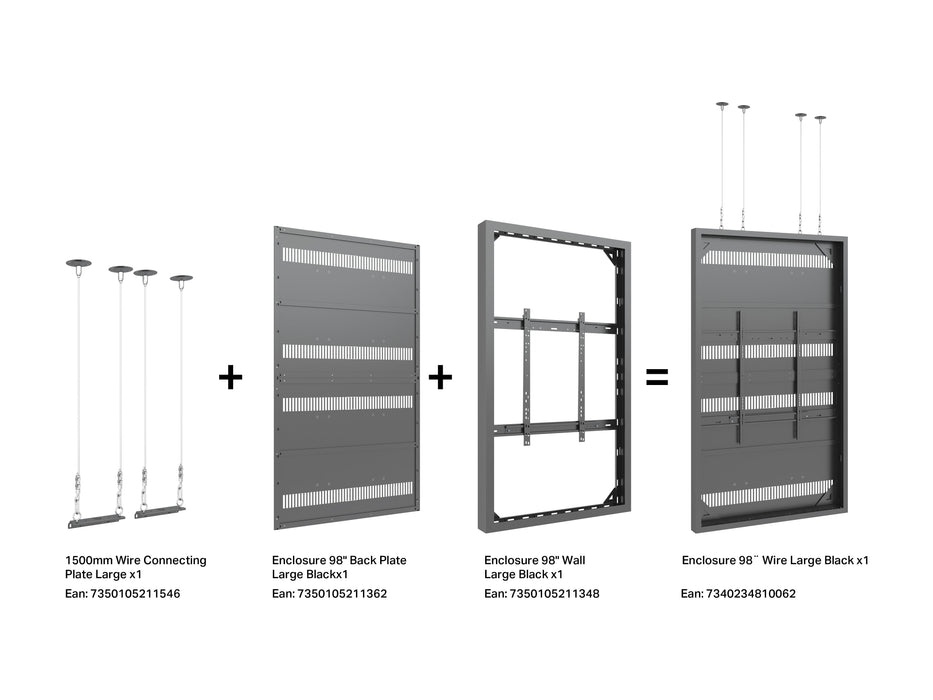 + + =

1500mm Wire Connecting Plate Large x1
Ean: 7350105211546

Enclosure 98" Back Plate Large Blackx1
Ean: 7350105211362

Enclosure 98" Wall Large Black x1
Ean: 7350105211348

Enclosure 98¨ Wire Large Black x1
Ean: 7340234810062