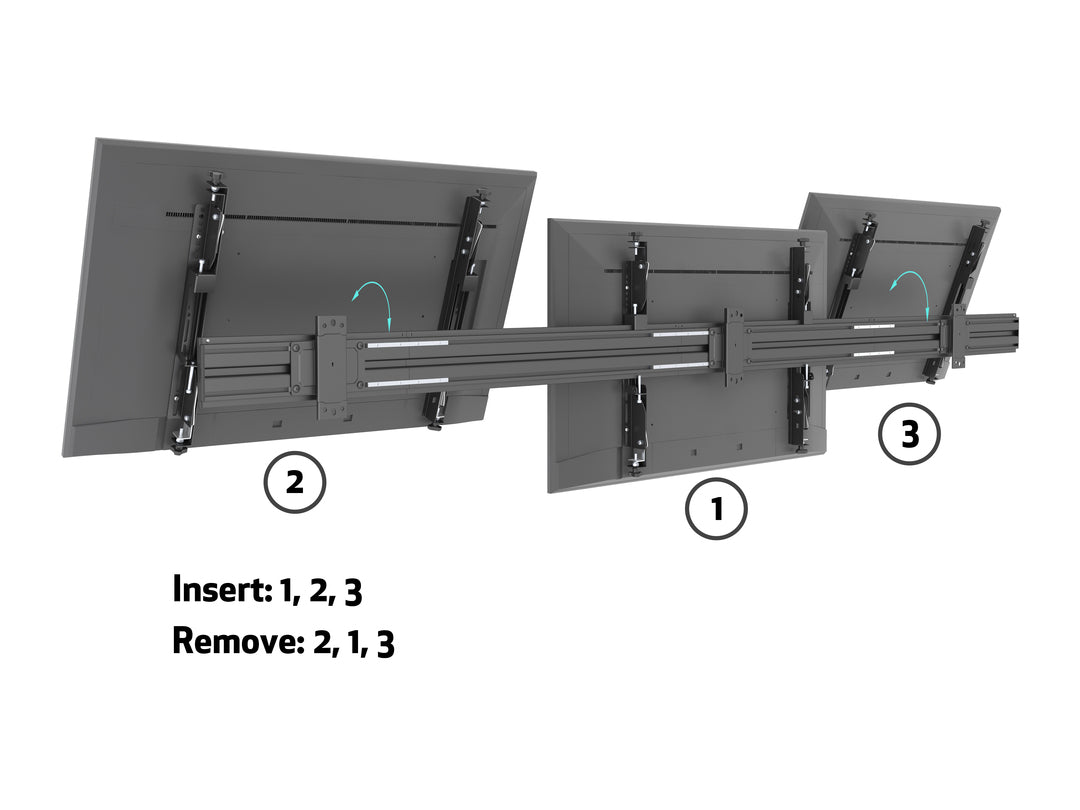 2

1

3

Insert: 1, 2, 3
Remove: 2, 1, 3