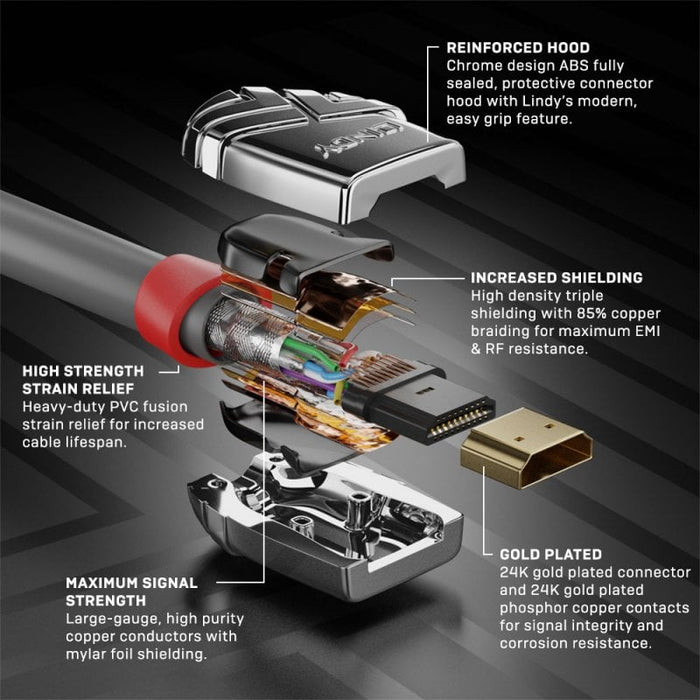 REINFORCED HOOD
Chrome design ABS fully sealed, protective connector hood with Lindy's modern, easy grip feature.

LINDY

INCREASED SHIELDING
High density triple shielding with 85% copper braiding for maximum EMI & RF resistance.

HIGH STRENGTH STRAIN RELIEF
Heavy-duty PVC fusion strain relief for increased cable lifespan.

GOLD PLATED
24K gold plated connector and 24K gold plated phosphor copper contacts for signal integrity and corrosion resistance.

MAXIMUM SIGNAL STRENGTH
Large-gauge, high purity copper conductors with mylar foil shielding.