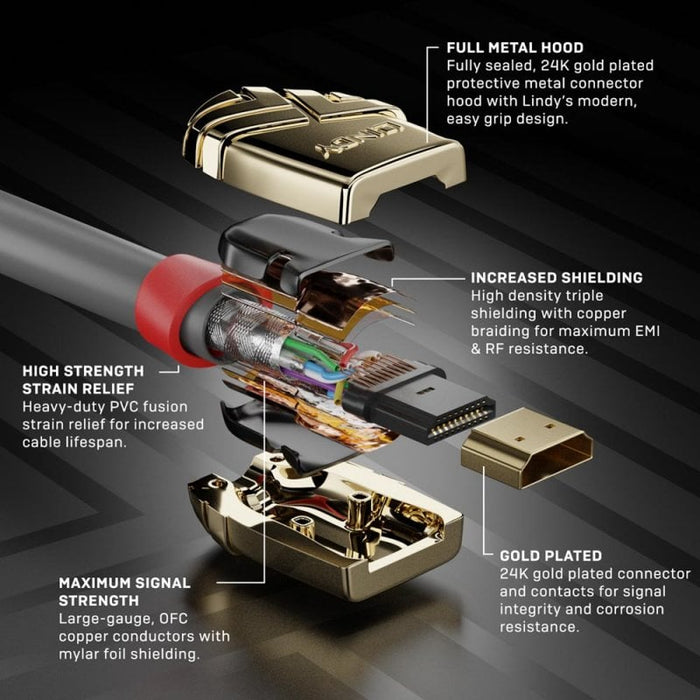 FULL METAL HOOD
Fully sealed, 24K gold plated protective metal connector hood with Lindy's modern, easy grip design.

LINDY

INCREASED SHIELDING
High density triple shielding with copper braiding for maximum EMI & RF resistance.

HIGH STRENGTH STRAIN RELIEF
Heavy-duty PVC fusion strain relief for increased cable lifespan.

GOLD PLATED
24K gold plated connector and contacts for signal integrity and corrosion resistance.

MAXIMUM SIGNAL STRENGTH
Large-gauge, OFC copper conductors with mylar foil shielding.