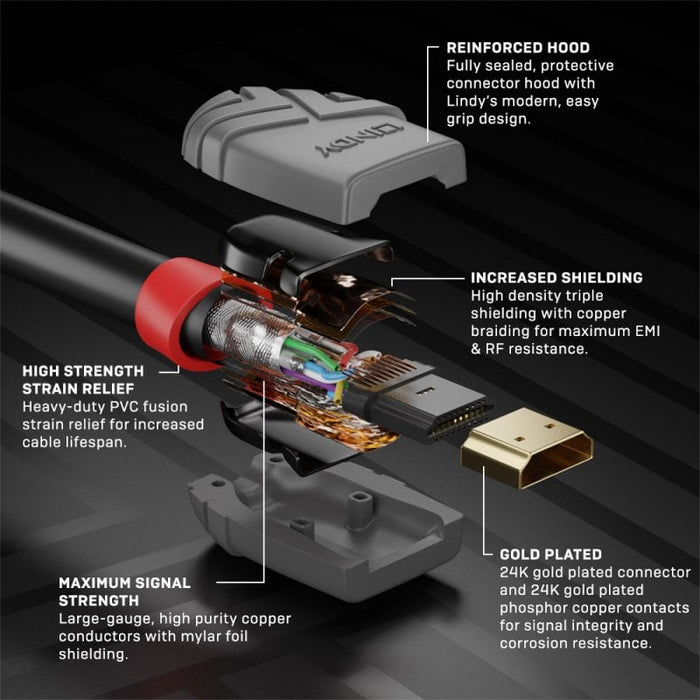 REINFORCED HOOD
Fully sealed, protective connector hood with Lindy's modern, easy grip design.

LINDY

INCREASED SHIELDING
High density triple shielding with copper braiding for maximum EMI & RF resistance.

HIGH STRENGTH STRAIN RELIEF
Heavy-duty PVC fusion strain relief for increased cable lifespan.

GOLD PLATED
24K gold plated connector and 24K gold plated phosphor copper contacts for signal integrity and corrosion resistance.

MAXIMUM SIGNAL STRENGTH
Large-gauge, high purity copper conductors with mylar foil shielding.