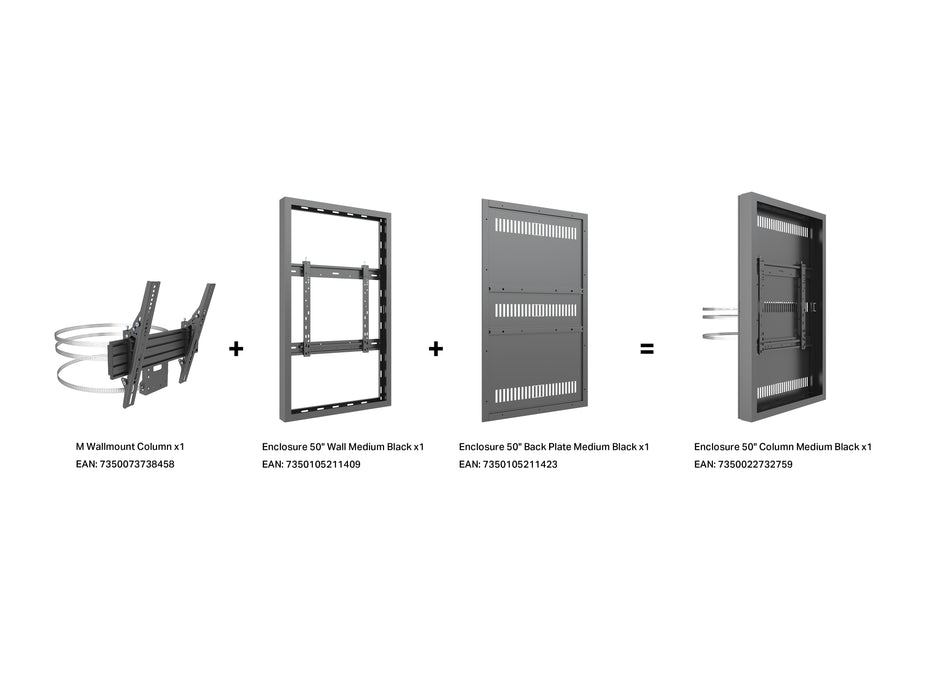 + + =

M Wallmount Column x1
EAN: 7350073738458

Enclosure 50" Wall Medium Black x1
EAN: 7350105211409

Enclosure 50" Back Plate Medium Black x1
EAN: 7350105211423

Enclosure 50" Column Medium Black x1
EAN: 7350022732759