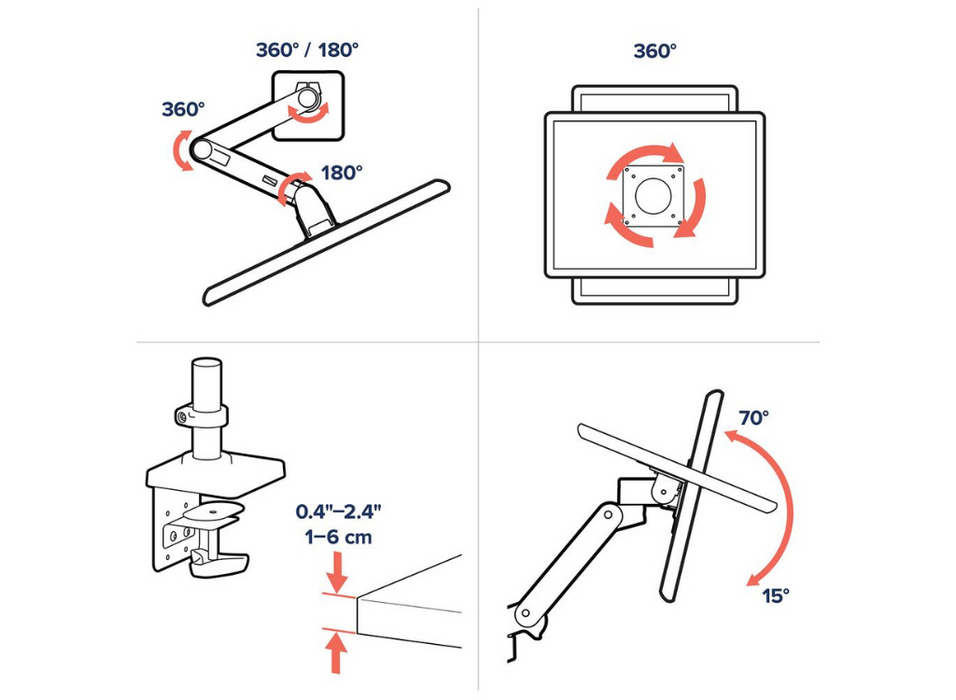 360° / 180°

360°

180°

360°

0.4"–2.4"
1–6 cm

70°

15°