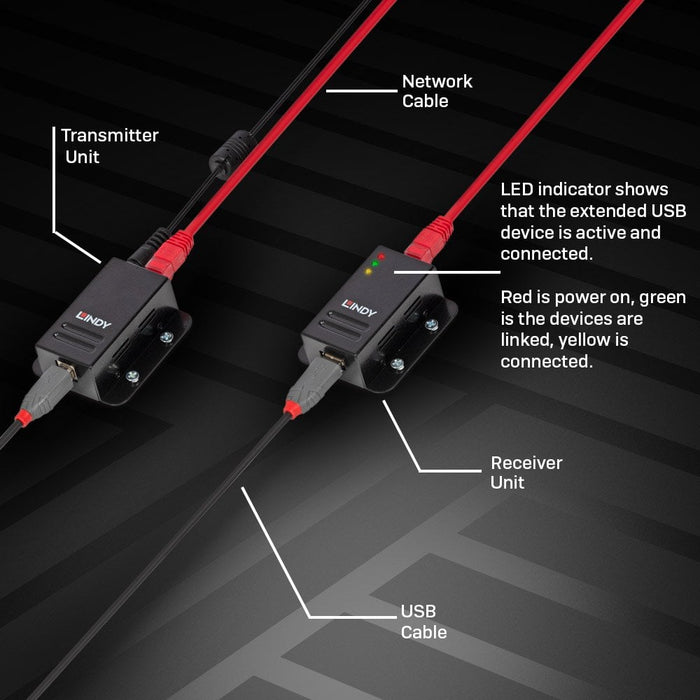 Network Cable

Transmitter Unit

LED indicator shows that the extended USB device is active and connected.

Red is power on, green is the devices are linked, yellow is connected.

LINDY

LINDY

Receiver Unit

USB Cable