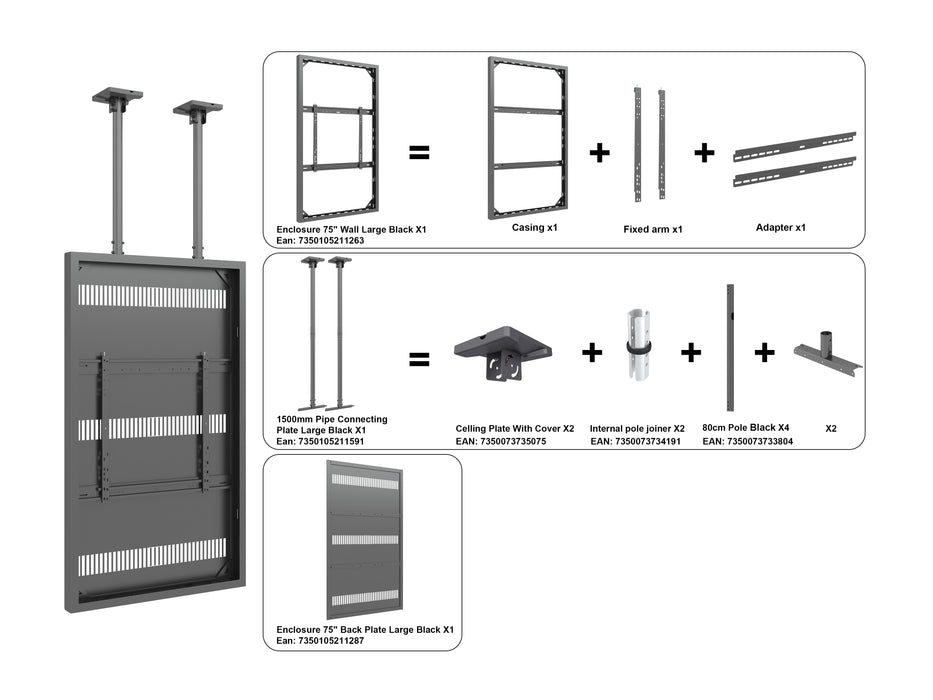 Enclosure 75" Wall Large Black X1
Ean: 7350105211263

=

Casing x1

+

Fixed arm x1

+

Adapter x1

1500mm Pipe Connecting Plate Large Black X1
Ean: 7350105211591

=

Celling Plate With Cover X2
EAN: 7350073735075

+

Internal pole joiner X2
EAN: 7350073734191

+

80cm Pole Black X4
EAN: 7350073733804

+

X2

Enclosure 75" Back Plate Large Black X1
Ean: 7350105211287