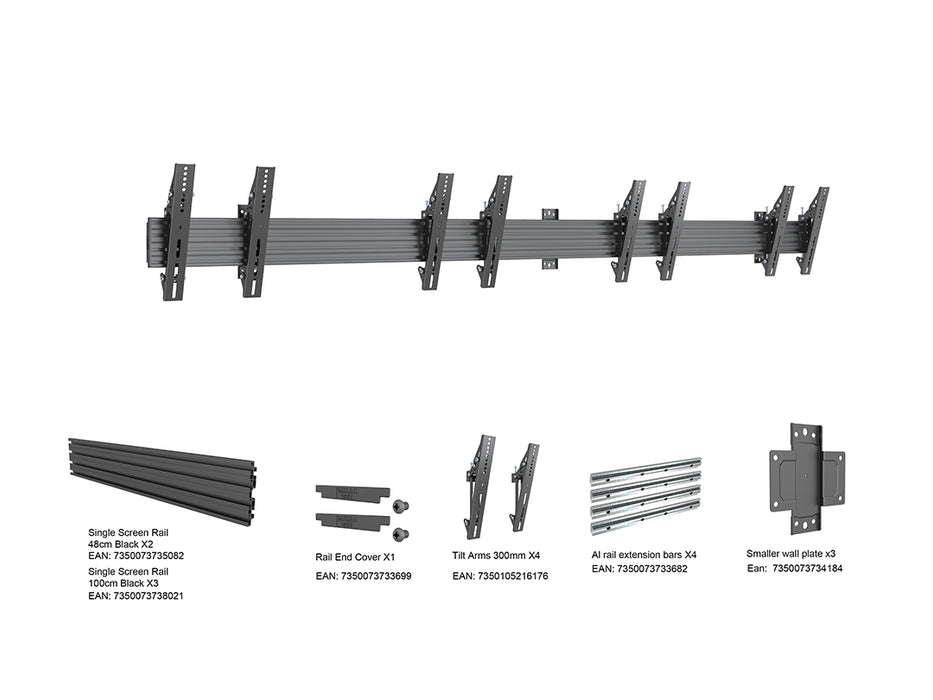 Single Screen Rail
48cm Black X2
EAN: 7350073735082
Single Screen Rail
100cm Black X3
EAN: 7350073738021

Rail End Cover X1
EAN: 7350073733699

Tilt Arms 300mm X4
EAN: 7350105216176

Al rail extension bars X4
EAN: 7350073733682

Smaller wall plate x3
Ean: 7350073734184