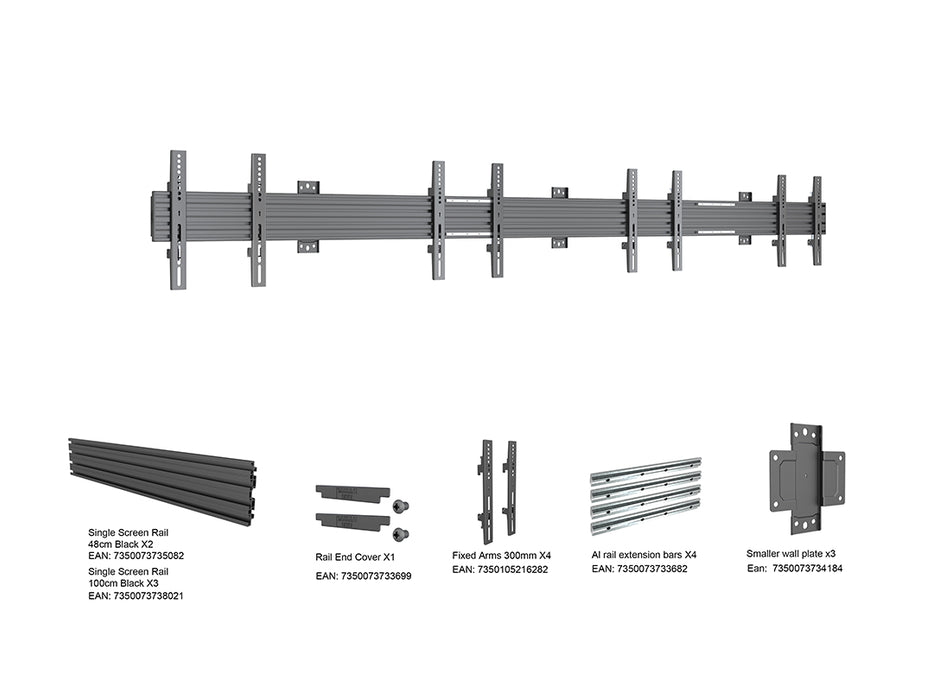 Single Screen Rail
48cm Black X2
EAN: 7350073735082
Single Screen Rail
100cm Black X3
EAN: 7350073738021

Rail End Cover X1
EAN: 7350073733699

Fixed Arms 300mm X4
EAN: 7350105216282

Al rail extension bars X4
EAN: 7350073733682

Smaller wall plate x3
Ean: 7350073734184