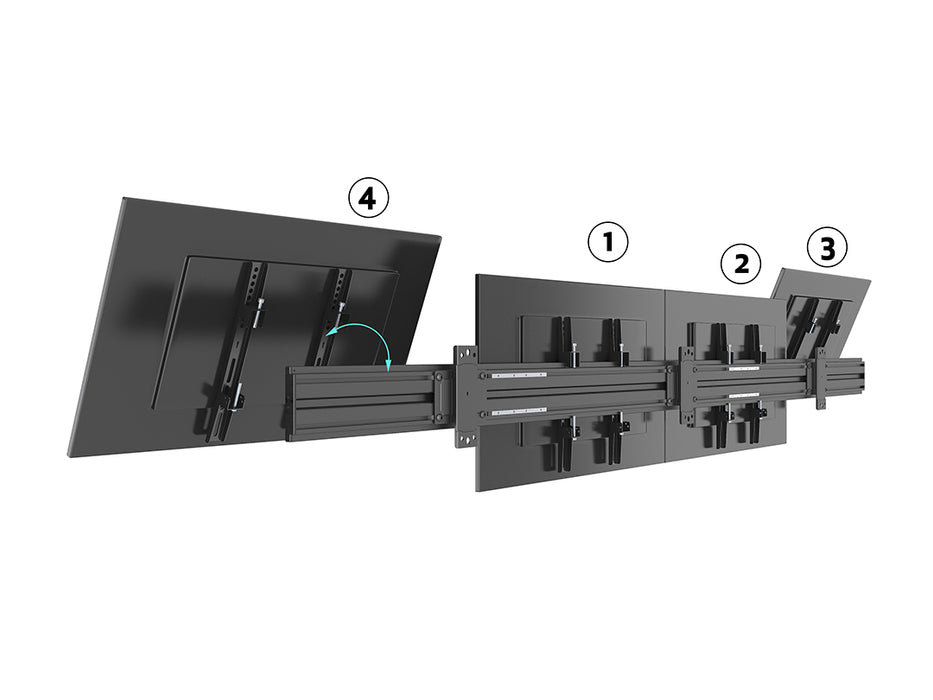 4

1

2

3