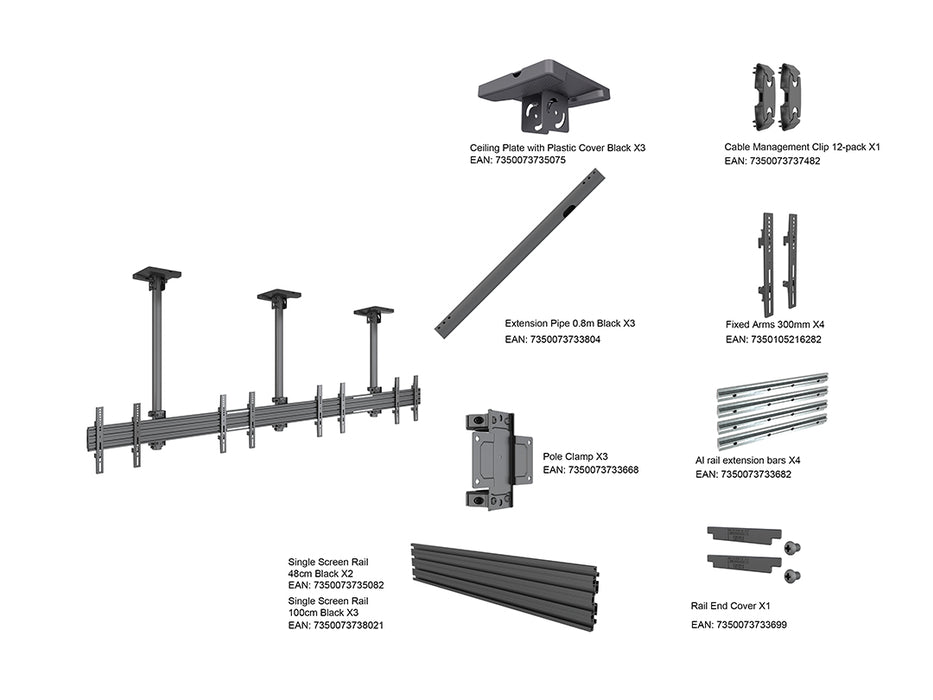 Ceiling Plate with Plastic Cover Black X3
EAN: 7350073735075

Cable Management Clip 12-pack X1
EAN: 7350073737482

Extension Pipe 0.8m Black X3
EAN: 7350073733804

Fixed Arms 300mm X4
EAN: 7350105216282

Pole Clamp X3
EAN: 7350073733668

Al rail extension bars X4
EAN: 7350073733682

Single Screen Rail
48cm Black X2
EAN: 7350073735082
Single Screen Rail
100cm Black X3
EAN: 7350073738021

Rail End Cover X1
EAN: 7350073733699