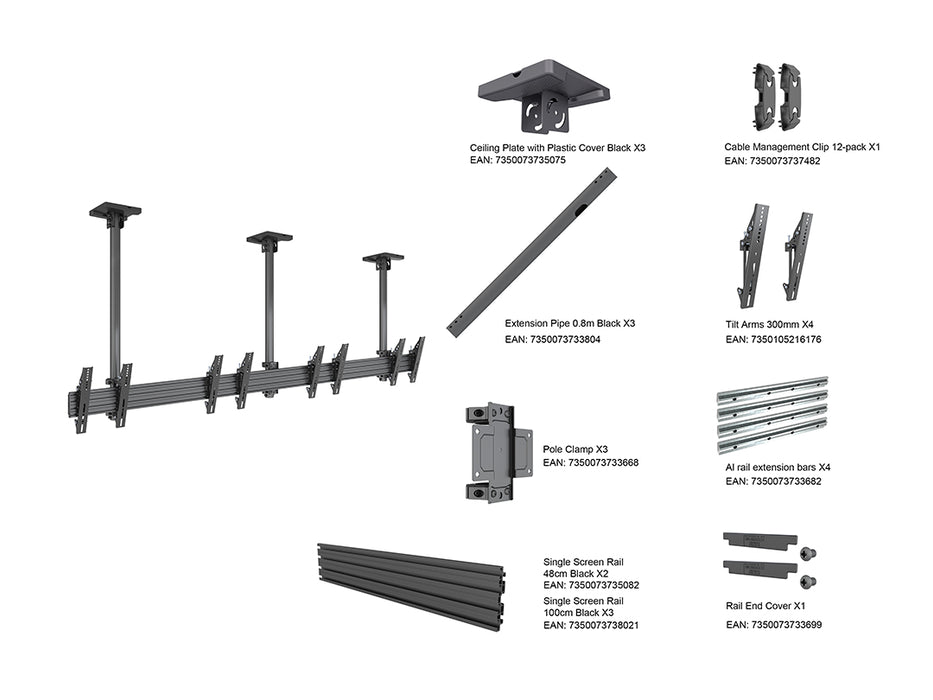 Ceiling Plate with Plastic Cover Black X3
EAN: 7350073735075

Cable Management Clip 12-pack X1
EAN: 7350073737482

Extension Pipe 0.8m Black X3
EAN: 7350073733804

Tilt Arms 300mm X4
EAN: 7350105216176

Pole Clamp X3
EAN: 7350073733668

Al rail extension bars X4
EAN: 7350073733682

Single Screen Rail
48cm Black X2
EAN: 7350073735082
Single Screen Rail
100cm Black X3
EAN: 7350073738021

Rail End Cover X1
EAN: 7350073733699