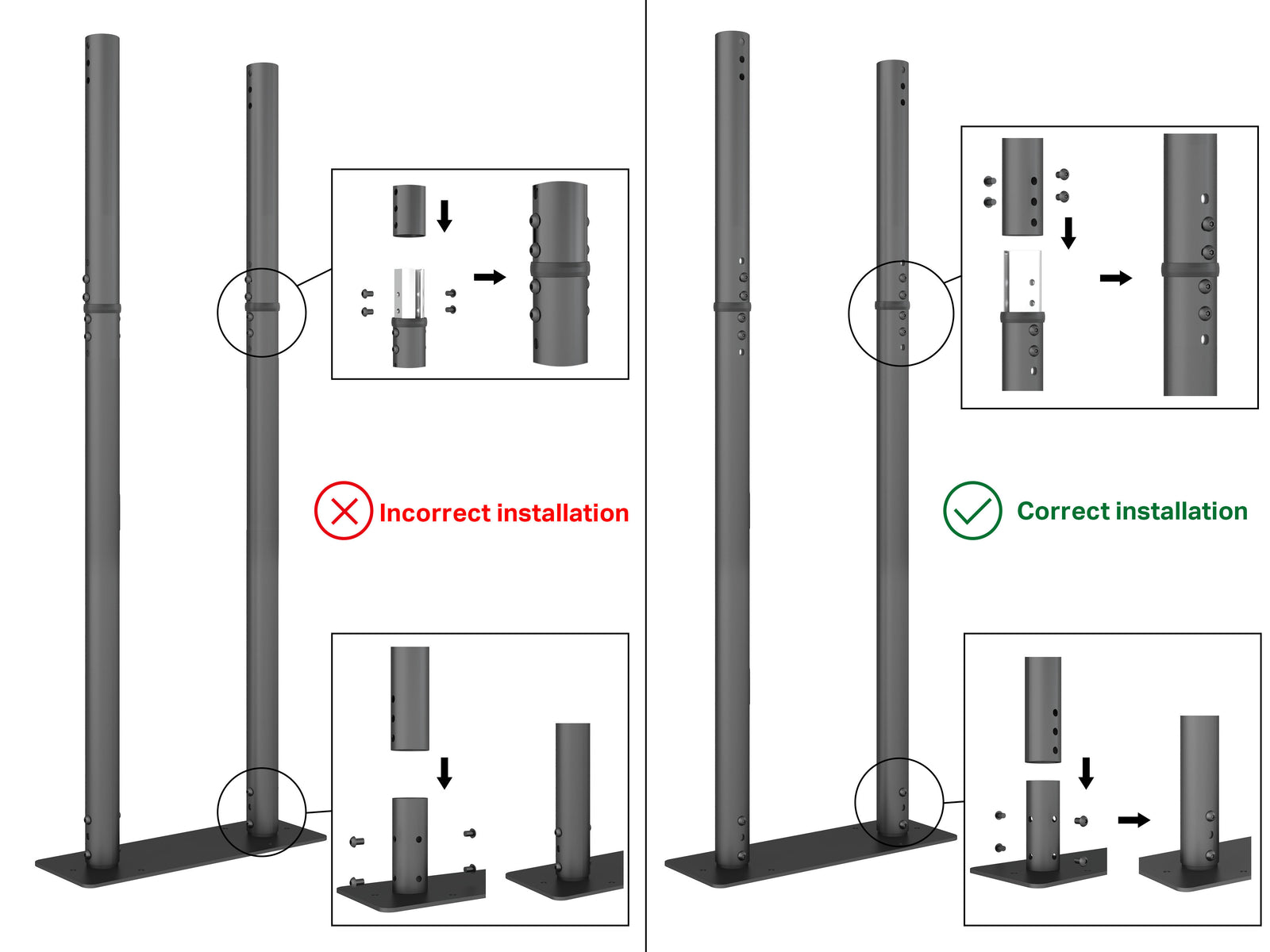 Incorrect installation

Correct installation