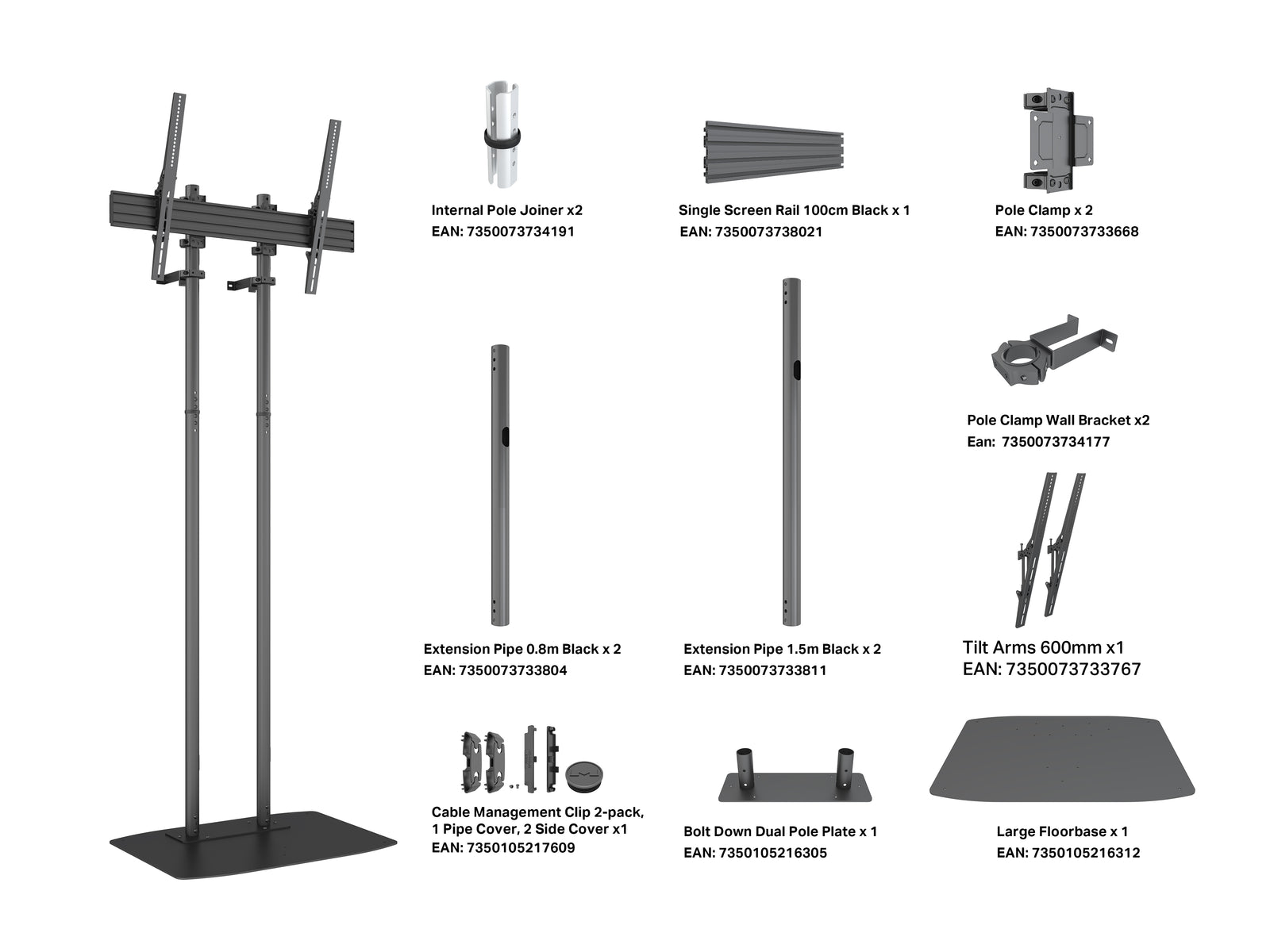 Internal Pole Joiner x2
EAN: 7350073734191

Single Screen Rail 100cm Black x 1
EAN: 7350073738021

Pole Clamp x 2
EAN: 7350073733668

Pole Clamp Wall Bracket x2
Ean: 7350073734177

Extension Pipe 0.8m Black x 2
EAN: 7350073733804

Extension Pipe 1.5m Black x 2
EAN: 7350073733811

Tilt Arms 600mm x1
EAN: 7350073733767

Cable Management Clip 2-pack, 1 Pipe Cover, 2 Side Cover x1
EAN: 7350105217609

Bolt Down Dual Pole Plate x 1
EAN: 7350105216305

Large Floorbase x 1
EAN: 7350105216312