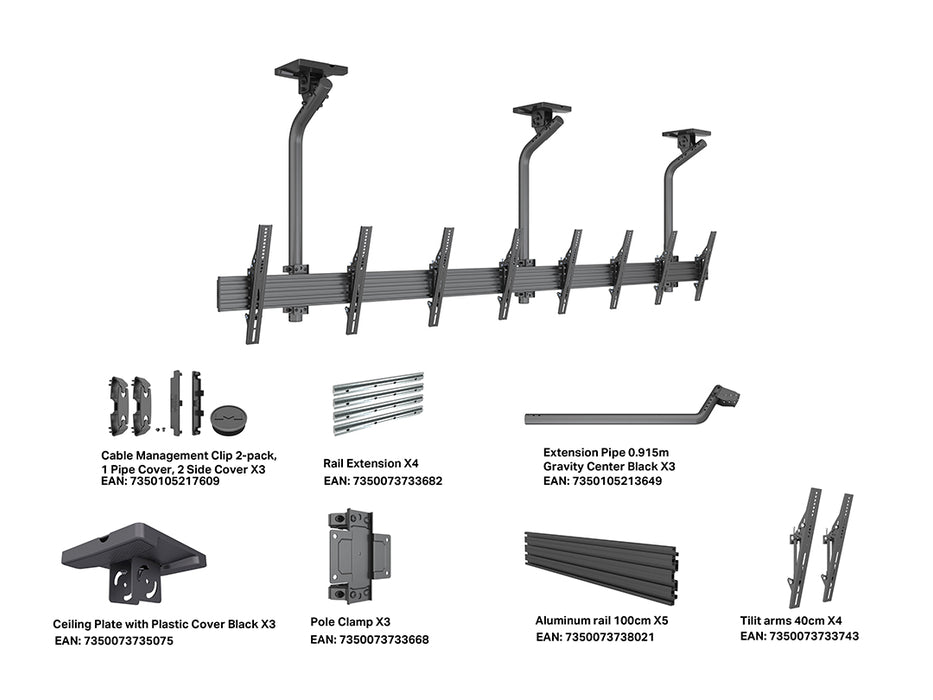 Cable Management Clip 2-pack, 1 Pipe Cover, 2 Side Cover X3
EAN: 7350105217609

Rail Extension X4
EAN: 7350073733682

Extension Pipe 0.915m Gravity Center Black X3
EAN: 7350105213649

Ceiling Plate with Plastic Cover Black X3
EAN: 7350073735075

Pole Clamp X3
EAN: 7350073733668

Aluminum rail 100cm X5
EAN: 7350073738021

Tilit arms 40cm X4
EAN: 7350073733743