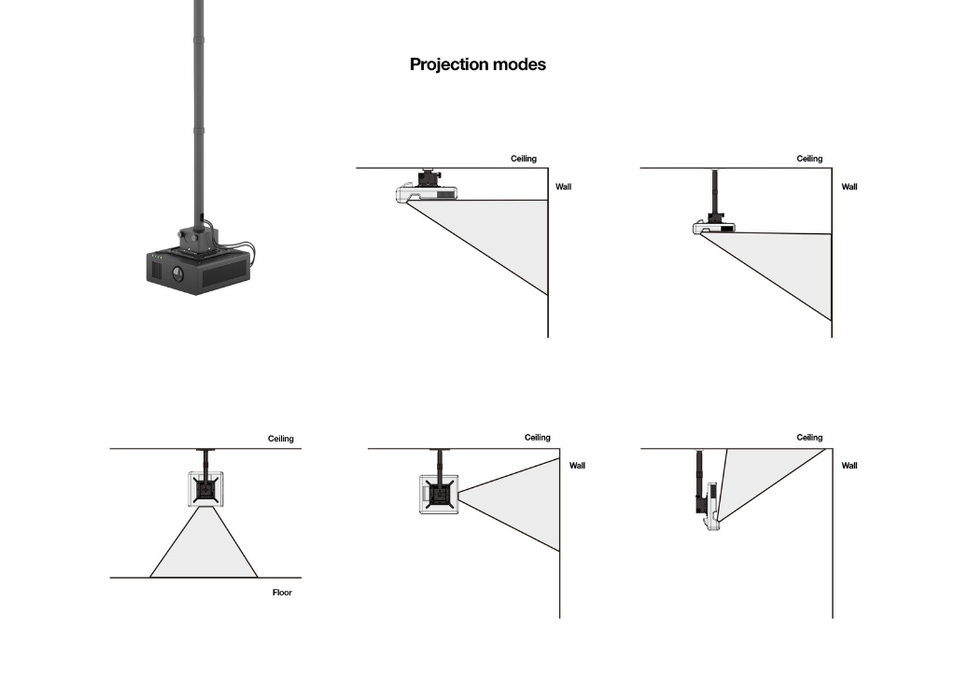 Projection modes

Ceiling
Wall

Ceiling
Wall

Ceiling
Floor

Ceiling
Wall

Ceiling
Wall