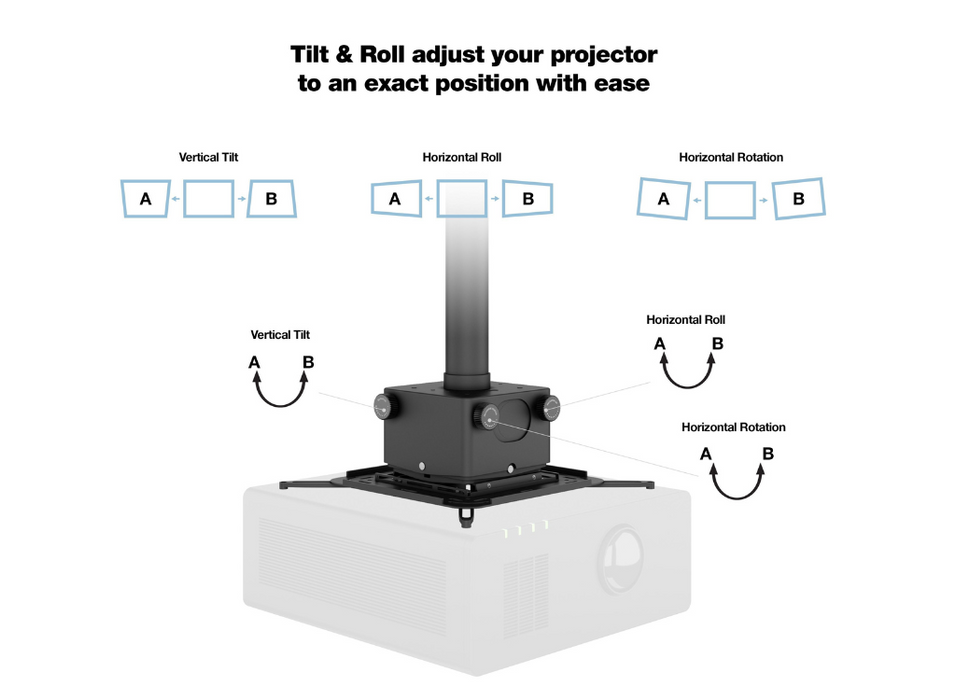 Tilt & Roll adjust your projector
to an exact position with ease

Vertical Tilt

A

B

Horizontal Roll

A

B

Horizontal Rotation

A

B

Vertical Tilt

A

B

Horizontal Roll

A

B

Horizontal Rotation

A

B