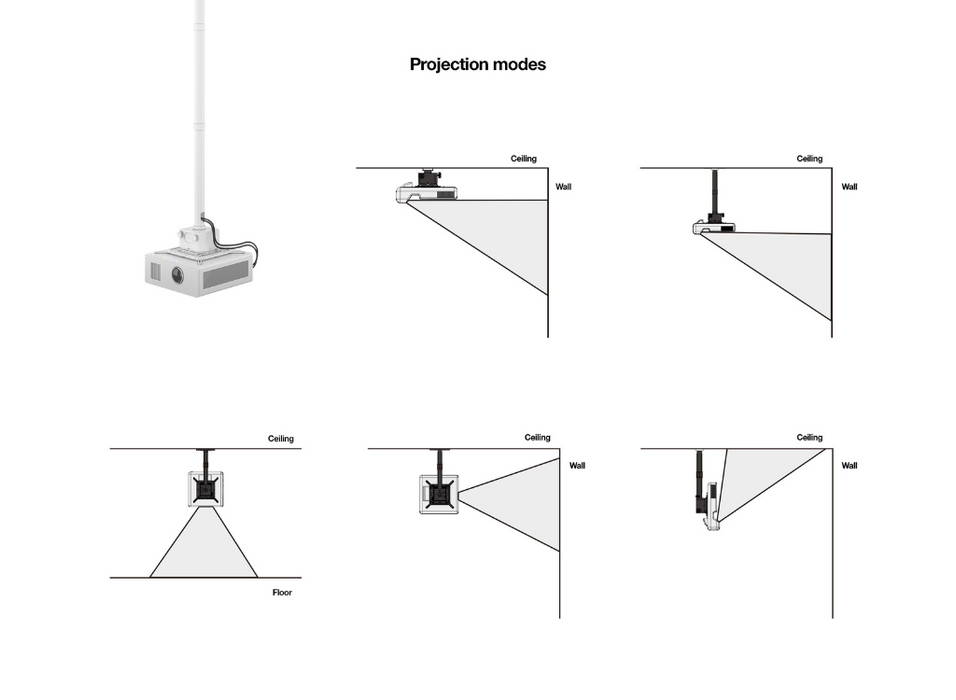 Projection modes

Ceiling
Wall

Ceiling
Wall

Ceiling
Floor

Ceiling
Wall

Ceiling
Wall