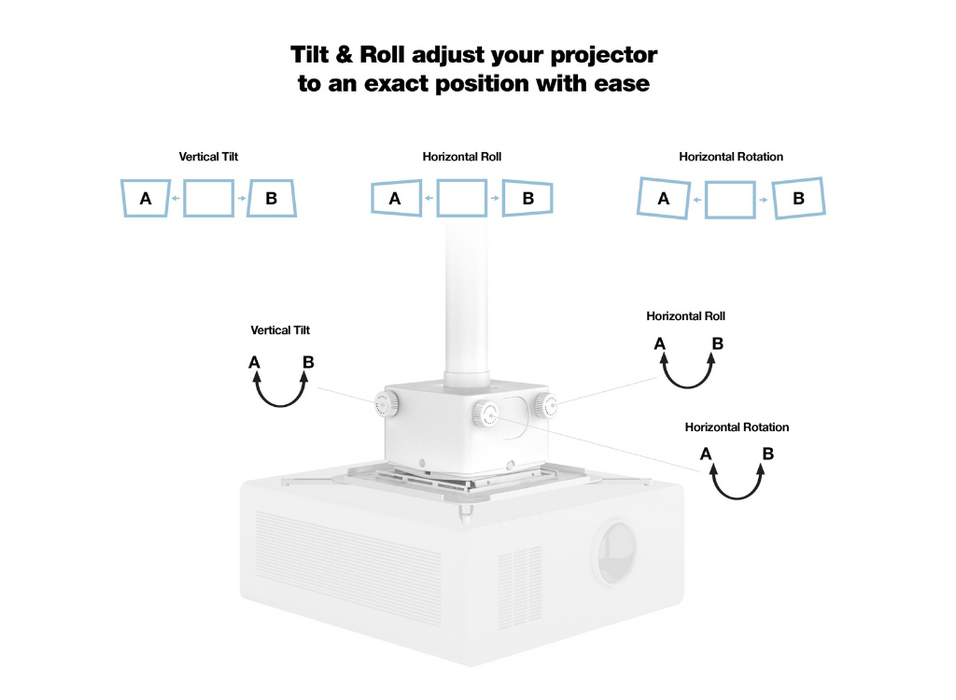 Tilt & Roll adjust your projector to an exact position with ease

Vertical Tilt

A B

Horizontal Roll

A B

Horizontal Rotation

A B

Vertical Tilt

A B

Horizontal Roll

A B

Horizontal Rotation

A B