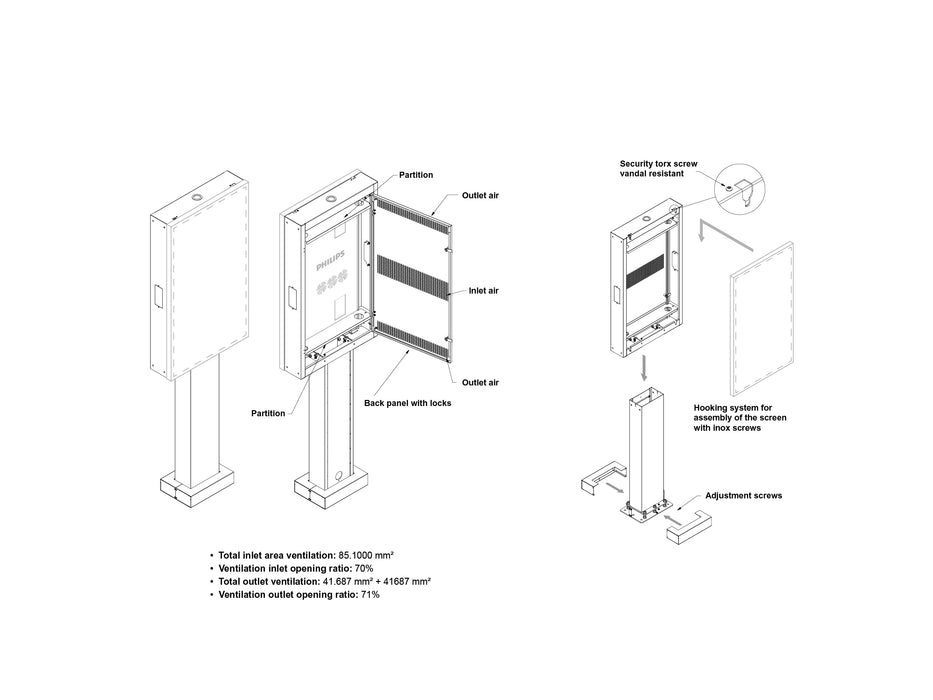 Partition

Outlet air

PHILIPS

Inlet air

Outlet air

Back panel with locks

Partition

Security torx screw vandal resistant

Hooking system for assembly of the screen with inox screws

Adjustment screws

• Total inlet area ventilation: 85.1000 mm²
• Ventilation inlet opening ratio: 70%
• Total outlet ventilation: 41.687 mm² + 41687 mm²
• Ventilation outlet opening ratio: 71%