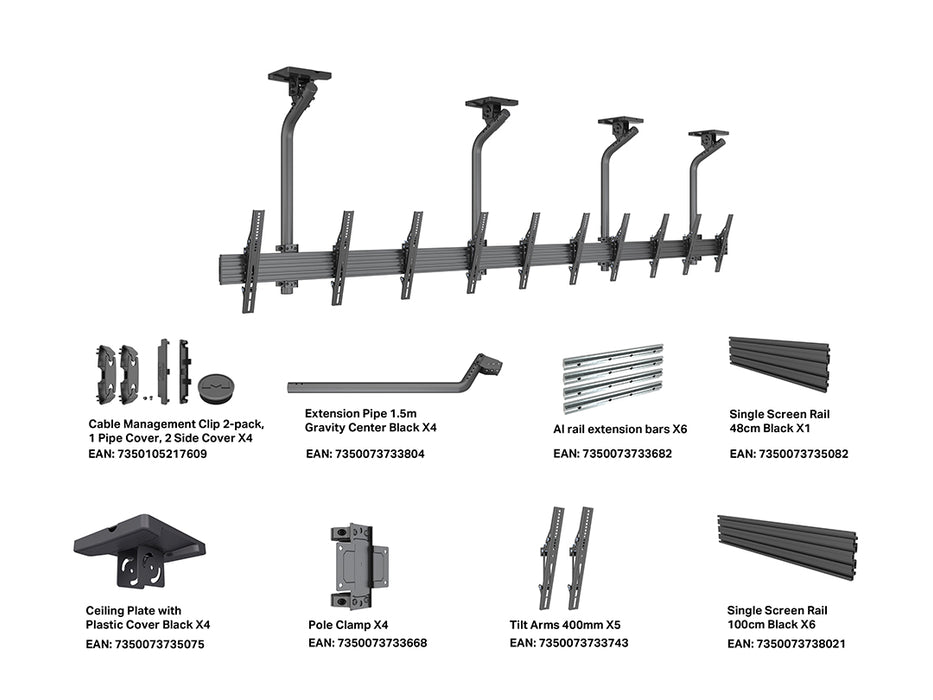 Cable Management Clip 2-pack, 1 Pipe Cover, 2 Side Cover X4
EAN: 7350105217609

Extension Pipe 1.5m Gravity Center Black X4
EAN: 7350073733804

Al rail extension bars X6
EAN: 7350073733682

Single Screen Rail 48cm Black X1
EAN: 7350073735082

Ceiling Plate with Plastic Cover Black X4
EAN: 7350073735075

Pole Clamp X4
EAN: 7350073733668

Tilt Arms 400mm X5
EAN: 7350073733743

Single Screen Rail 100cm Black X6
EAN: 7350073738021