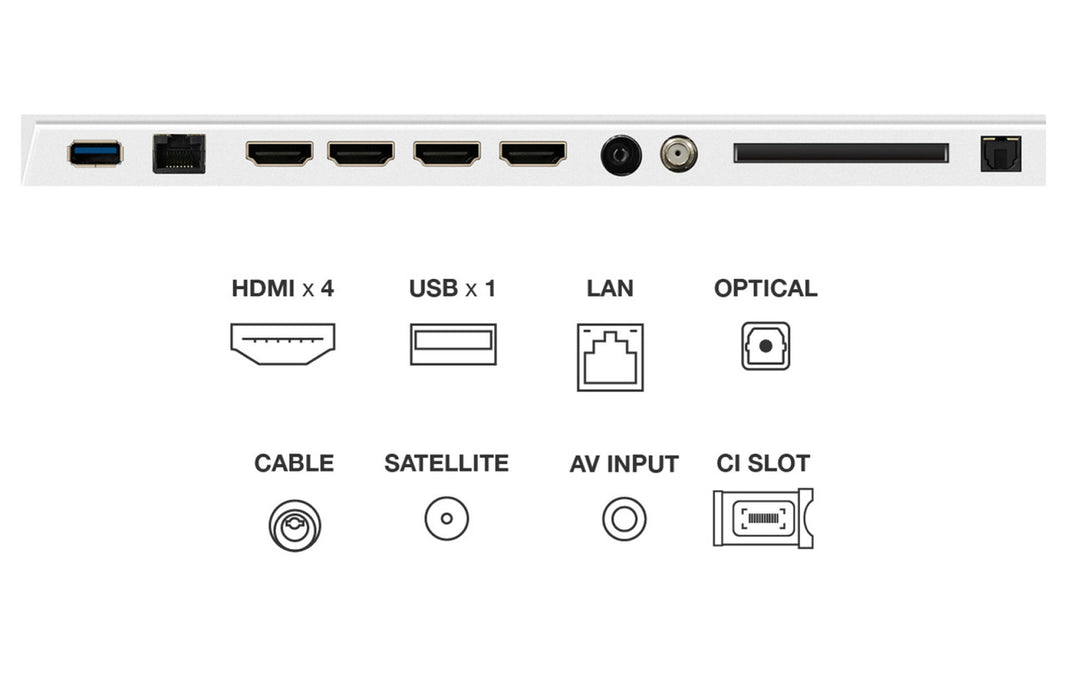 HDMI x 4
USB x 1
LAN
OPTICAL

CABLE
SATELLITE
AV INPUT
CI SLOT