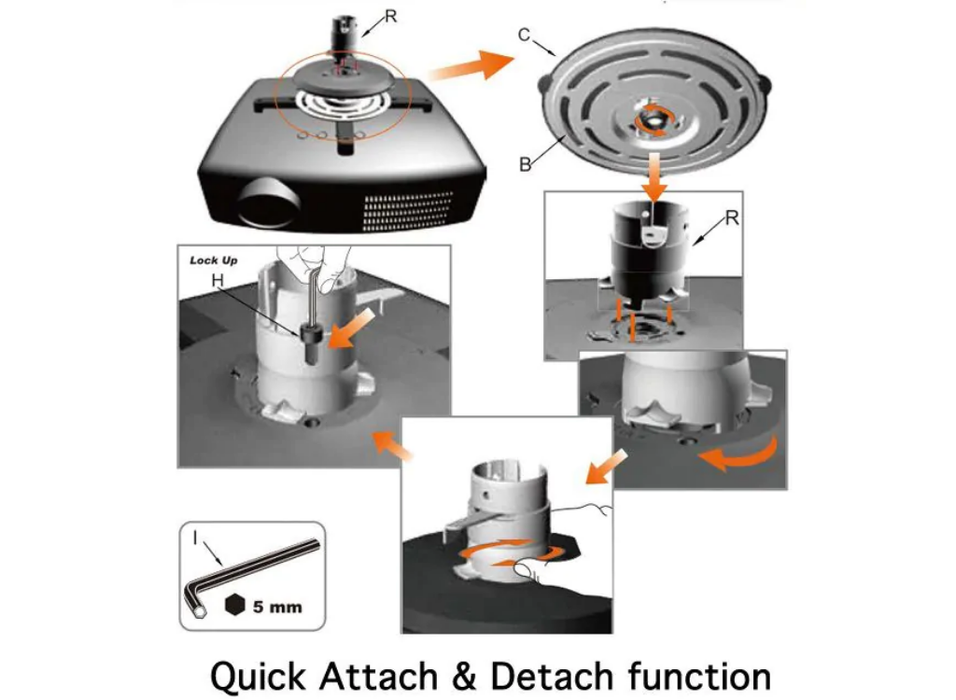 R

C

B

R

Lock Up

H

I

5 mm

Quick Attach & Detach function