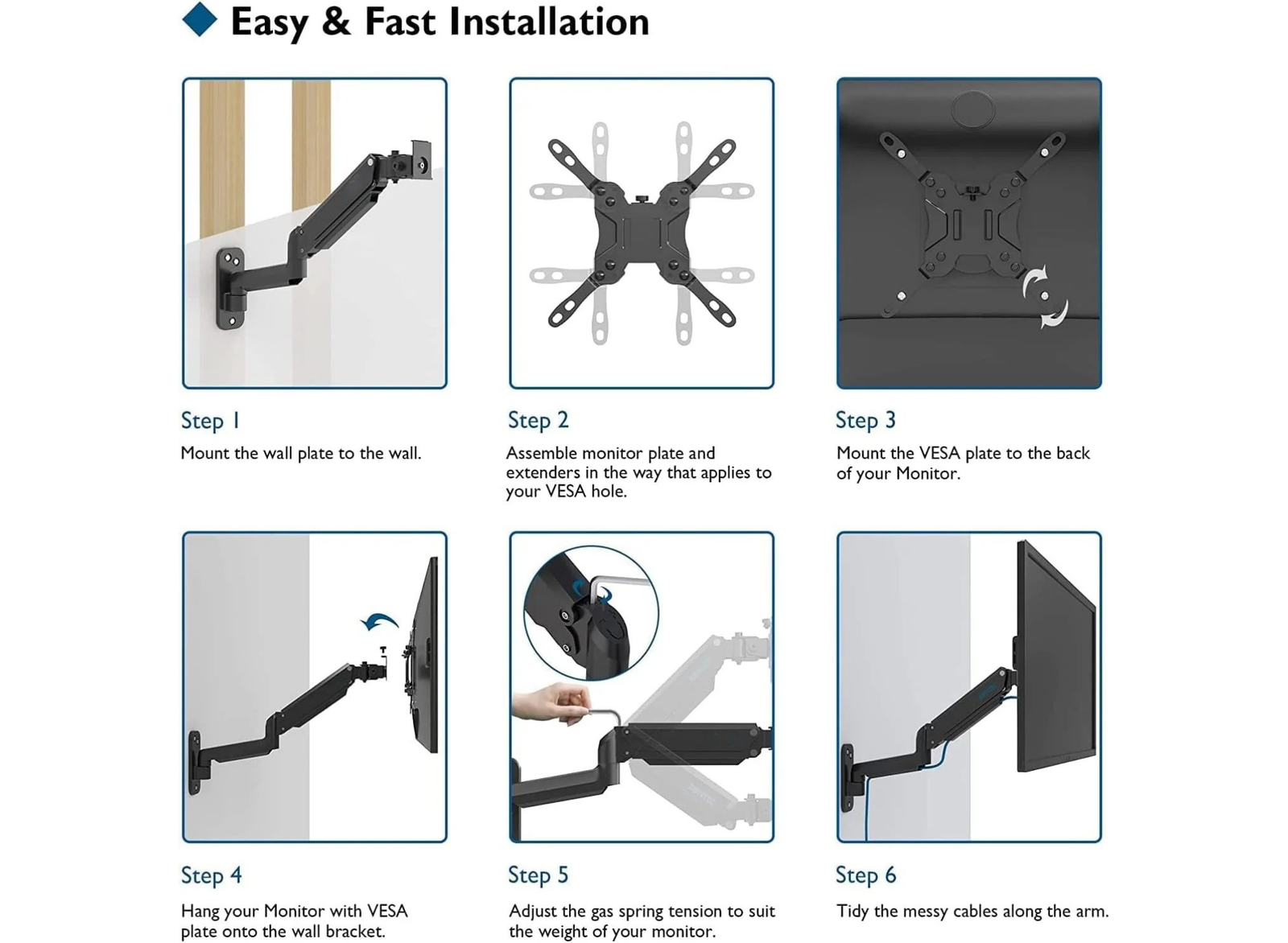 Easy & Fast Installation

Step 1

Mount the wall plate to the wall.

Step 2

Assemble monitor plate and extenders in the way that applies to your VESA hole.

Step 3

Mount the VESA plate to the back of your Monitor.

Step 4

Hang your Monitor with VESA plate onto the wall bracket.

Step 5

Adjust the gas spring tension to suit the weight of your monitor.

Step 6

Tidy the messy cables along the arm.