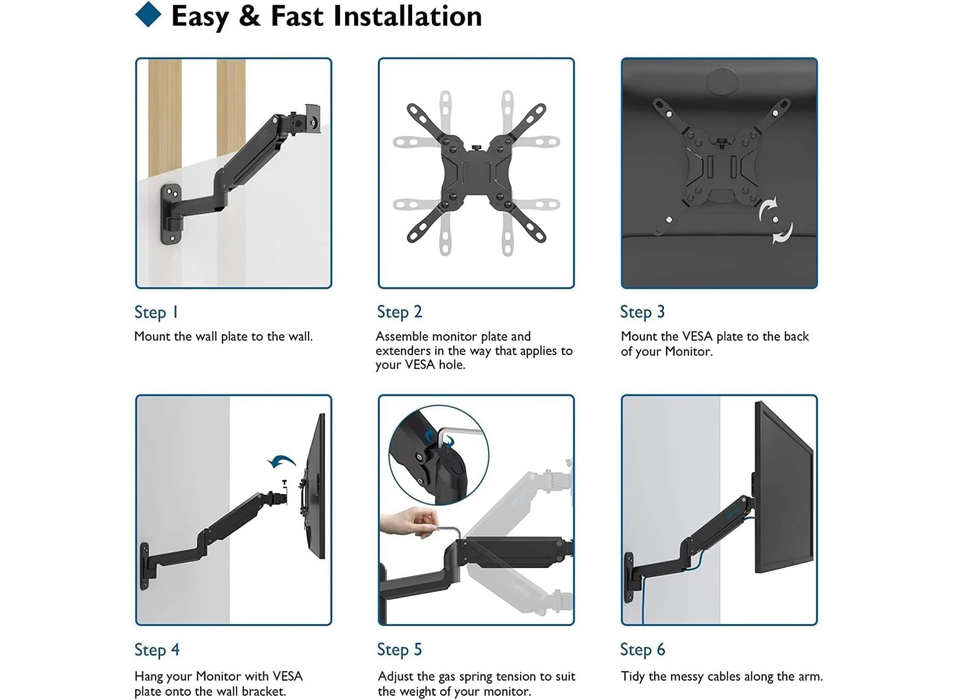 Easy & Fast Installation

Step 1
Mount the wall plate to the wall.

Step 2
Assemble monitor plate and extenders in the way that applies to your VESA hole.

Step 3
Mount the VESA plate to the back of your Monitor.

Step 4
Hang your Monitor with VESA plate onto the wall bracket.

Step 5
Adjust the gas spring tension to suit the weight of your monitor.

Step 6
Tidy the messy cables along the arm.