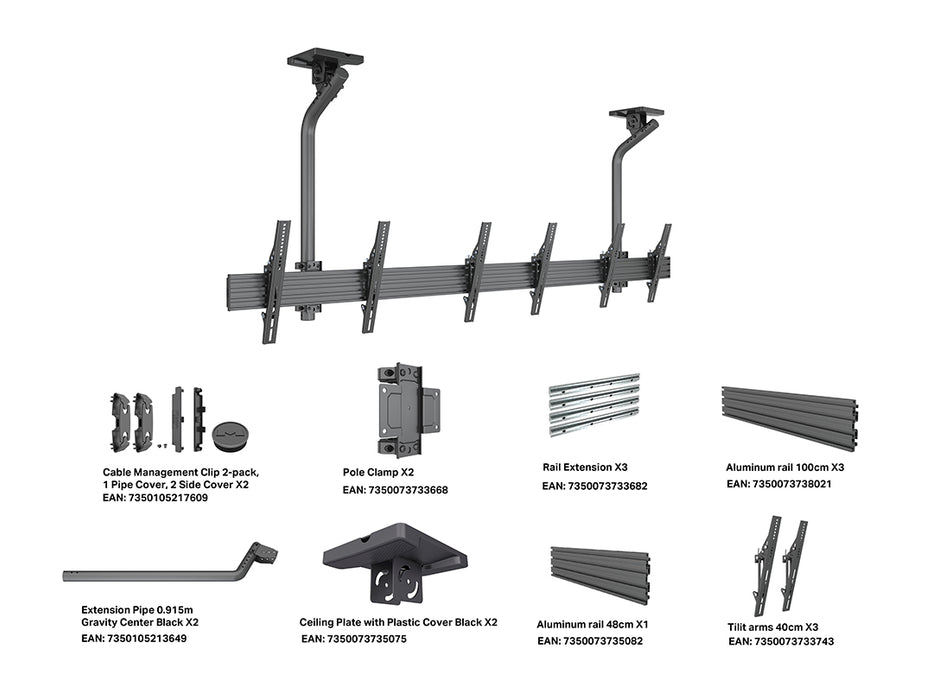 Cable Management Clip 2-pack, 1 Pipe Cover, 2 Side Cover X2
EAN: 7350105217609

Pole Clamp X2
EAN: 7350073733668

Rail Extension X3
EAN: 7350073733682

Aluminum rail 100cm X3
EAN: 7350073738021

Extension Pipe 0.915m
Gravity Center Black X2
EAN: 7350105213649

Ceiling Plate with Plastic Cover Black X2
EAN: 7350073735075

Aluminum rail 48cm X1
EAN: 7350073735082

Tilit arms 40cm X3
EAN: 7350073733743