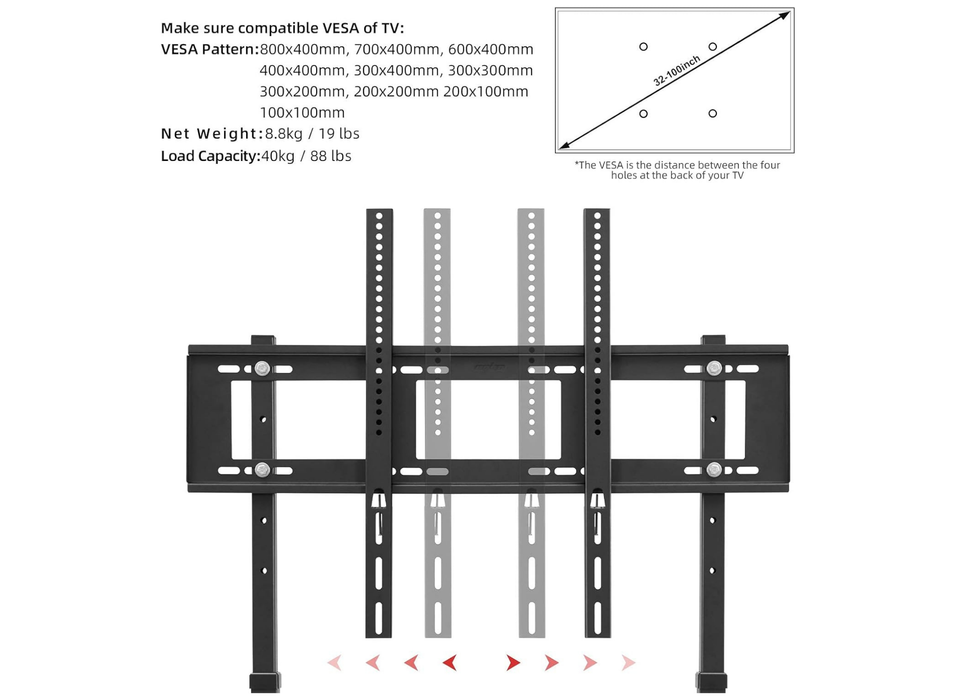 Make sure compatible VESA of TV:
VESA Pattern:800x400mm, 700x400mm, 600x400mm 400x400mm, 300x400mm, 300x300mm 300x200mm, 200x200mm 200x100mm 100x100mm
Net Weight:8.8kg / 19 lbs
Load Capacity:40kg / 88 lbs

32-100inch

*The VESA is the distance between the four holes at the back of your TV