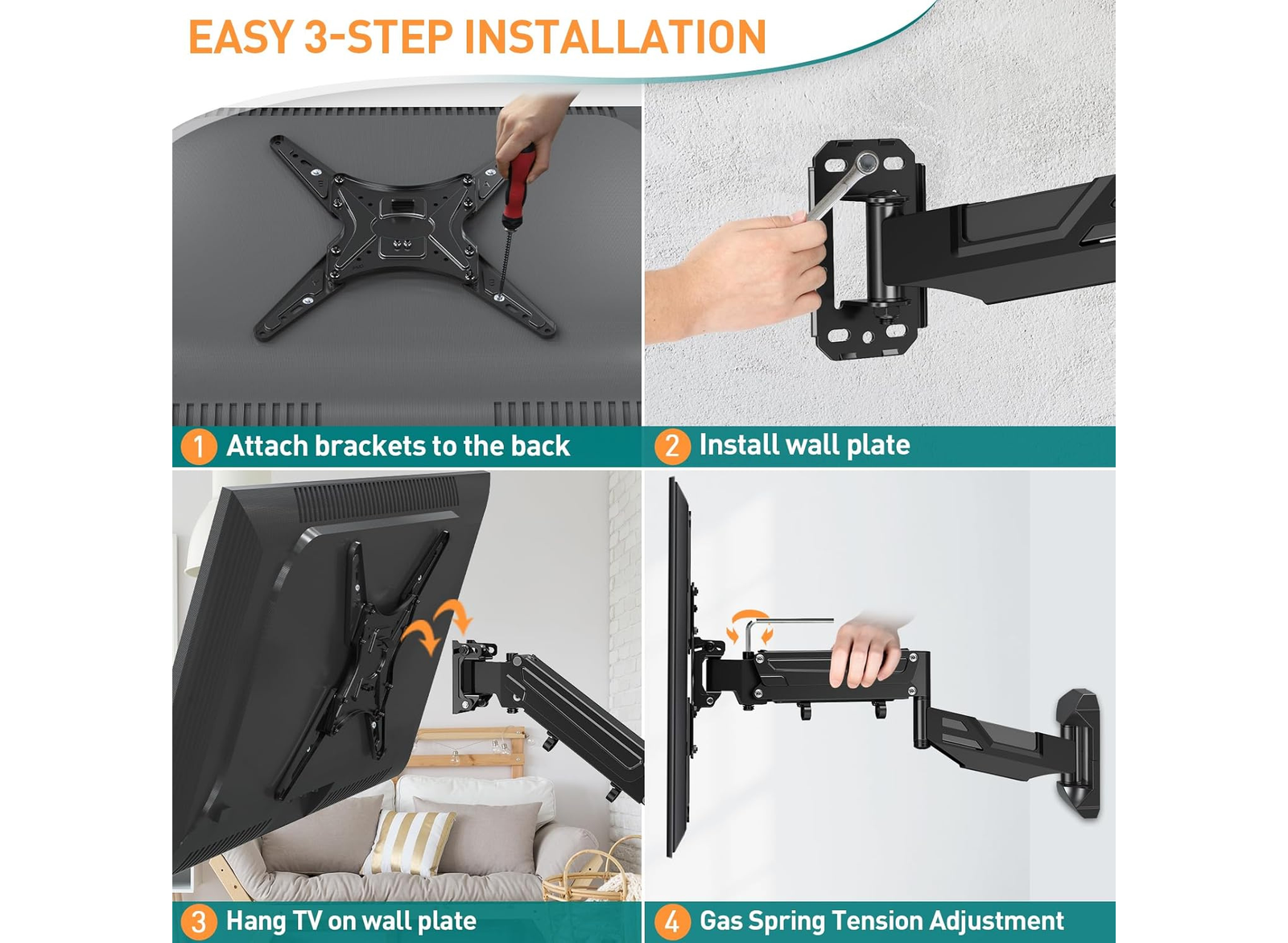 EASY 3-STEP INSTALLATION

1 Attach brackets to the back

2 Install wall plate

3 Hang TV on wall plate

4 Gas Spring Tension Adjustment