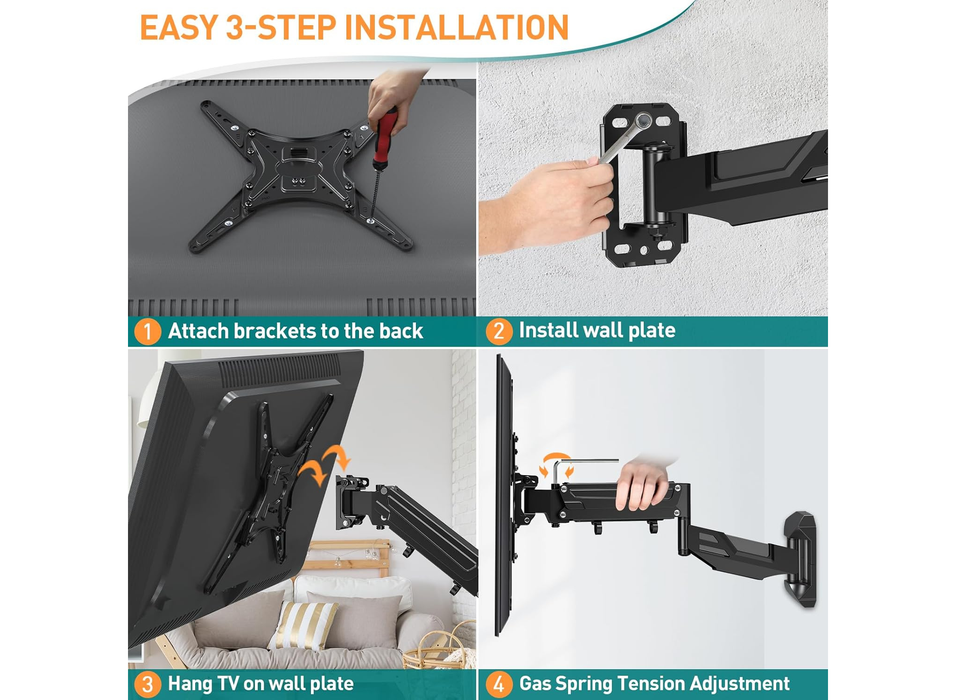 EASY 3-STEP INSTALLATION

1 Attach brackets to the back

2 Install wall plate

3 Hang TV on wall plate

4 Gas Spring Tension Adjustment