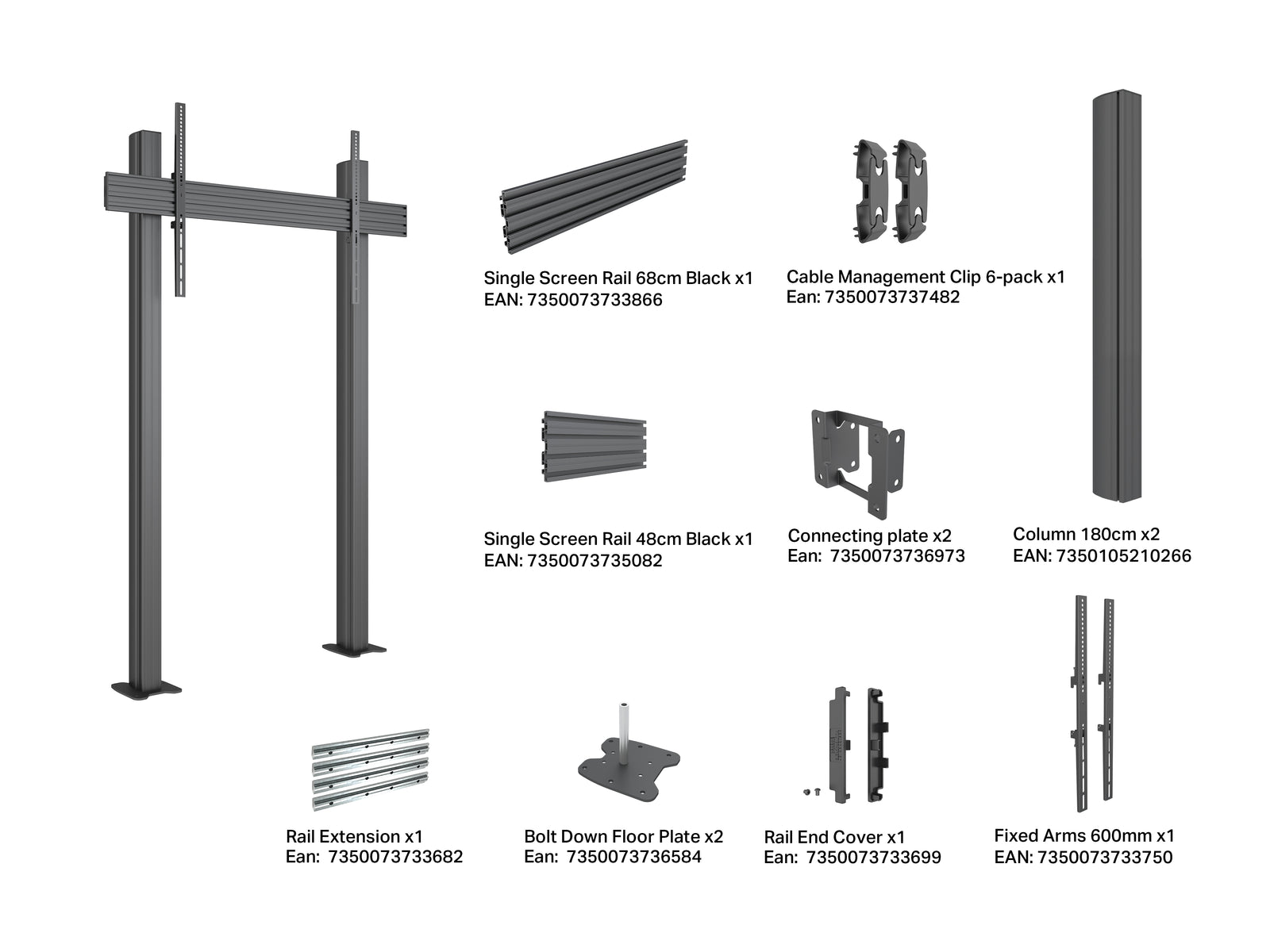 Single Screen Rail 68cm Black x1
EAN: 7350073733866

Cable Management Clip 6-pack x1
Ean: 7350073737482

Single Screen Rail 48cm Black x1
EAN: 7350073735082

Connecting plate x2
Ean: 7350073736973

Column 180cm x2
EAN: 7350105210266

Rail Extension x1
Ean: 7350073733682

Bolt Down Floor Plate x2
Ean: 7350073736584

Rail End Cover x1
Ean: 7350073733699

Fixed Arms 600mm x1
EAN: 7350073733750