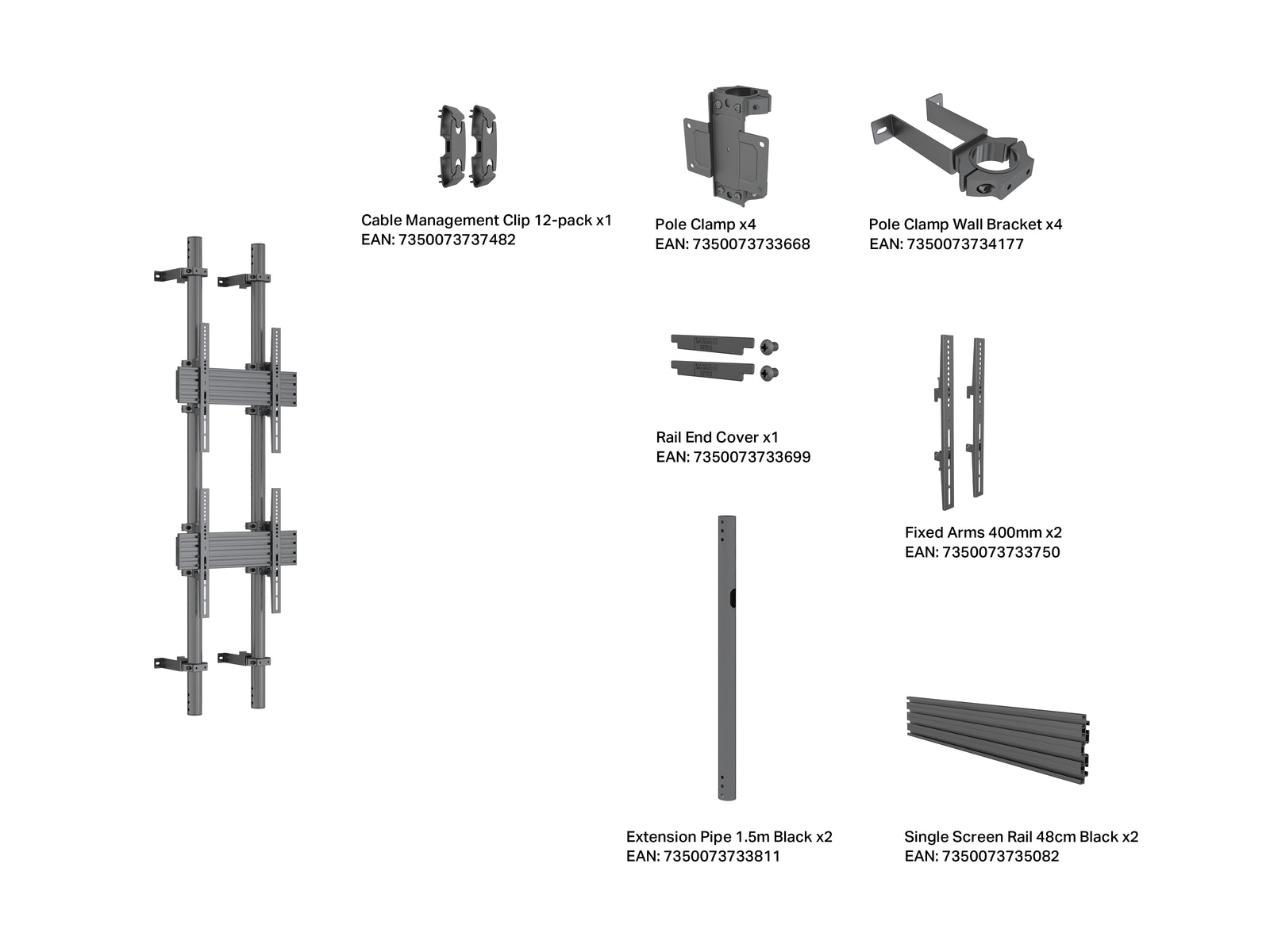 Cable Management Clip 12-pack x1
EAN: 7350073737482

Pole Clamp x4
EAN: 7350073733668

Pole Clamp Wall Bracket x4
EAN: 7350073734177

Rail End Cover x1
EAN: 7350073733699

Fixed Arms 400mm x2
EAN: 7350073733750

Extension Pipe 1.5m Black x2
EAN: 7350073733811

Single Screen Rail 48cm Black x2
EAN: 7350073735082