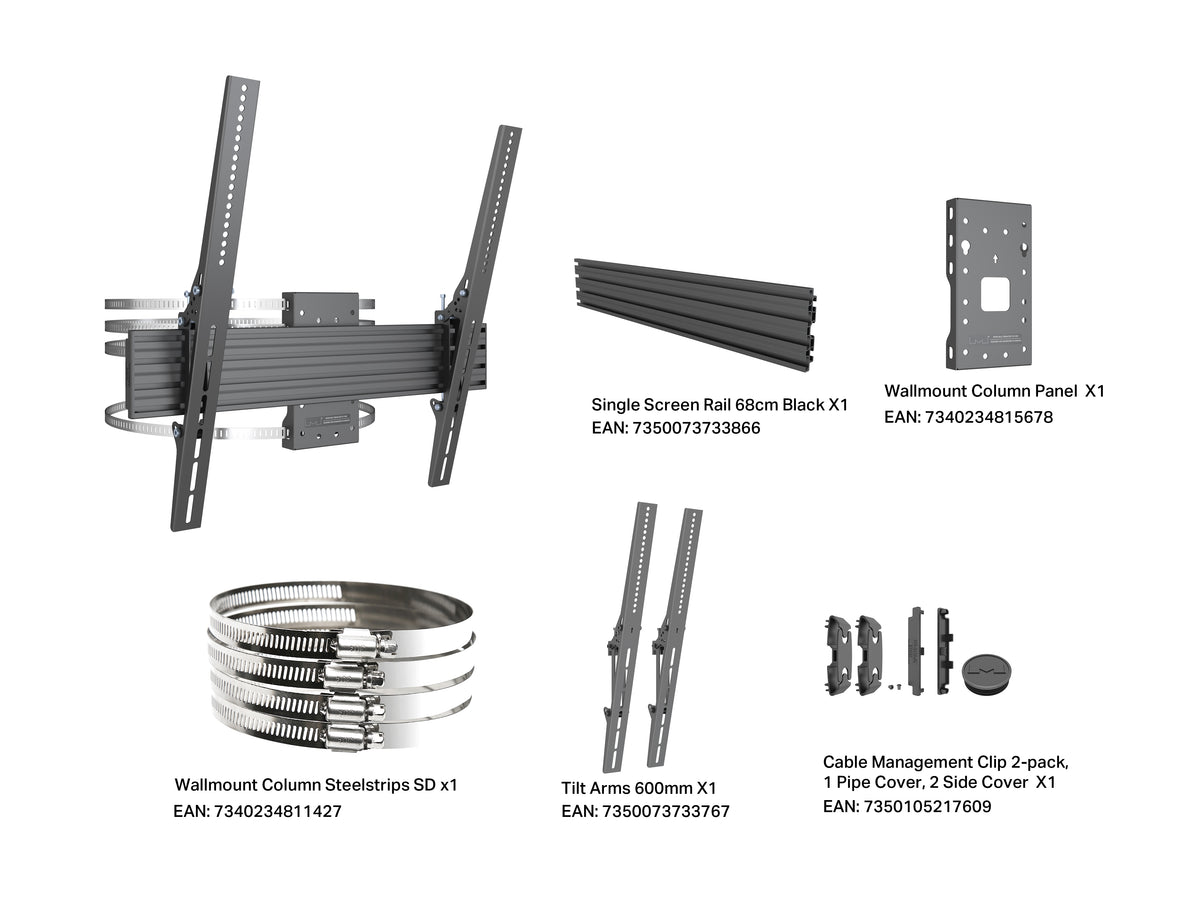 Single Screen Rail 68cm Black X1
EAN: 7350073733866

Wallmount Column Panel X1
EAN: 7340234815678

Wallmount Column Steelstrips SD x1
EAN: 7340234811427

Tilt Arms 600mm X1
EAN: 7350073733767

Cable Management Clip 2-pack,
1 Pipe Cover, 2 Side Cover X1
EAN: 7350105217609