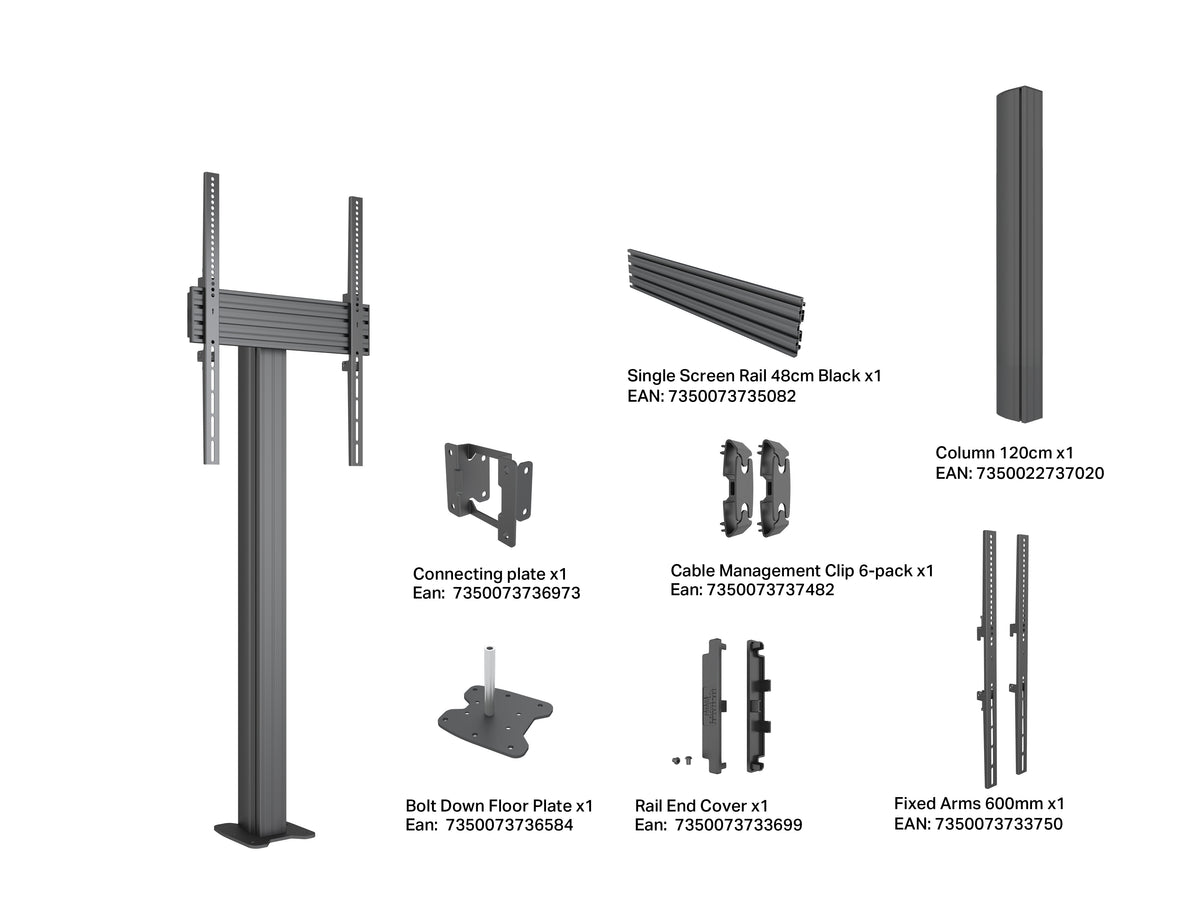 Single Screen Rail 48cm Black x1
EAN: 7350073735082

Column 120cm x1
EAN: 7350022737020

Connecting plate x1
Ean: 7350073736973

Cable Management Clip 6-pack x1
Ean: 7350073737482

Bolt Down Floor Plate x1
Ean: 7350073736584

Rail End Cover x1
Ean: 7350073733699

Fixed Arms 600mm x1
EAN: 7350073733750