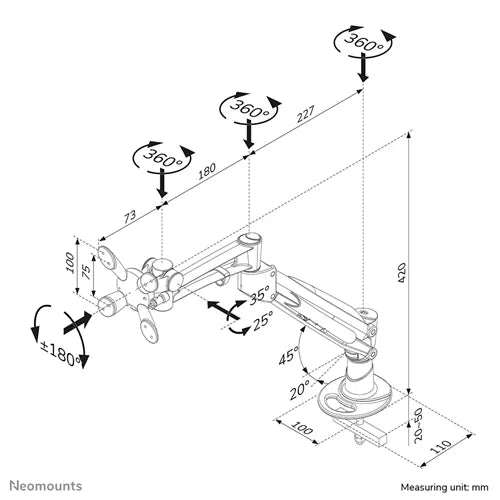 360°

360°

227

360°

180

73

100

75

420

35°

25°

±180°

45°

20°

100

20~50

110

Neomounts

Measuring unit: mm