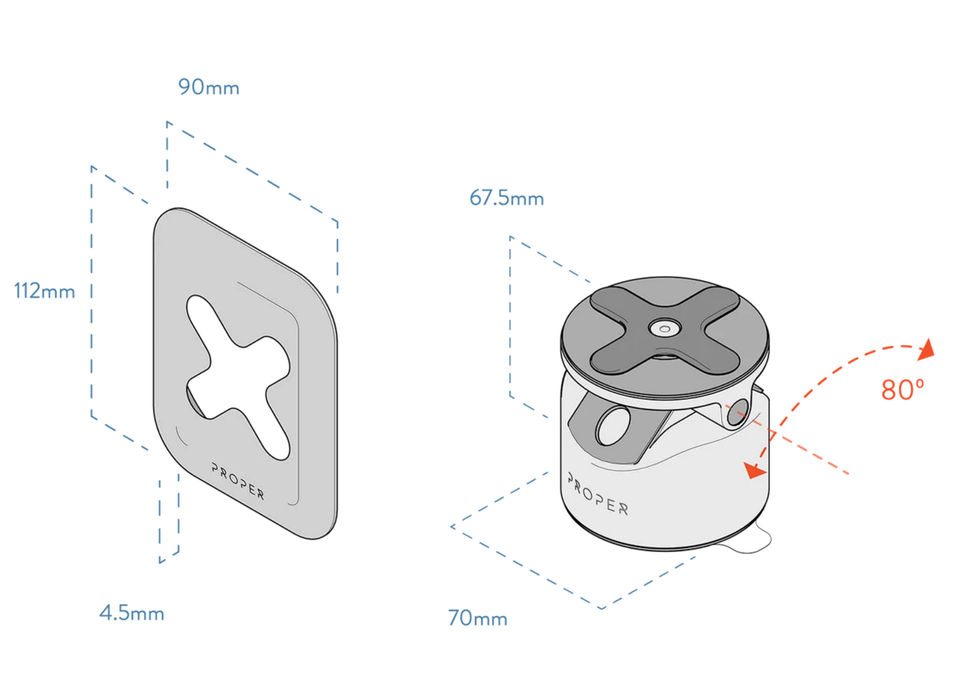 90mm

112mm

PROPER

4.5mm

67.5mm

80º

PROPER

70mm