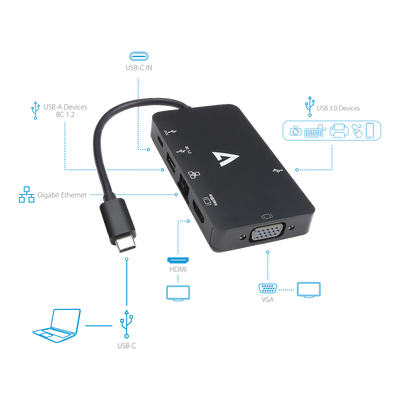 USB-C IN

USB-A Devices
BC 1.2

USB 3.0 Devices

Gigabit Ethernet

HDMI

VGA

USB-C