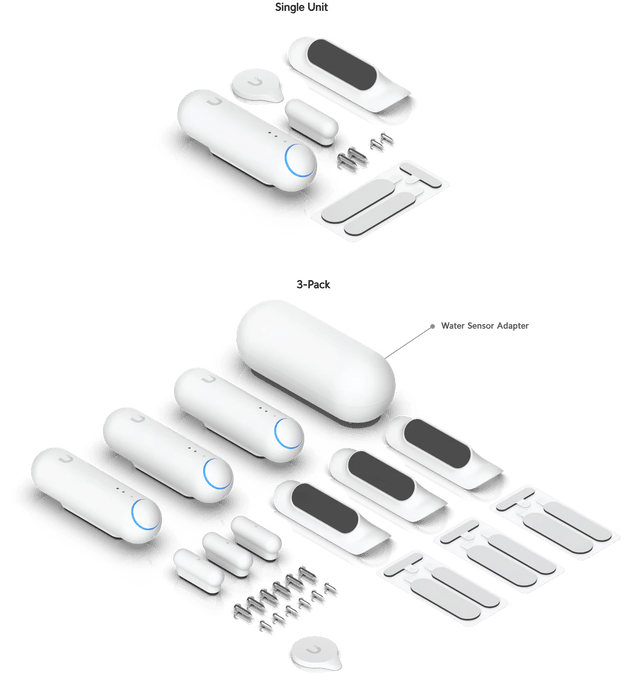 Single Unit

3-Pack

Water Sensor Adapter