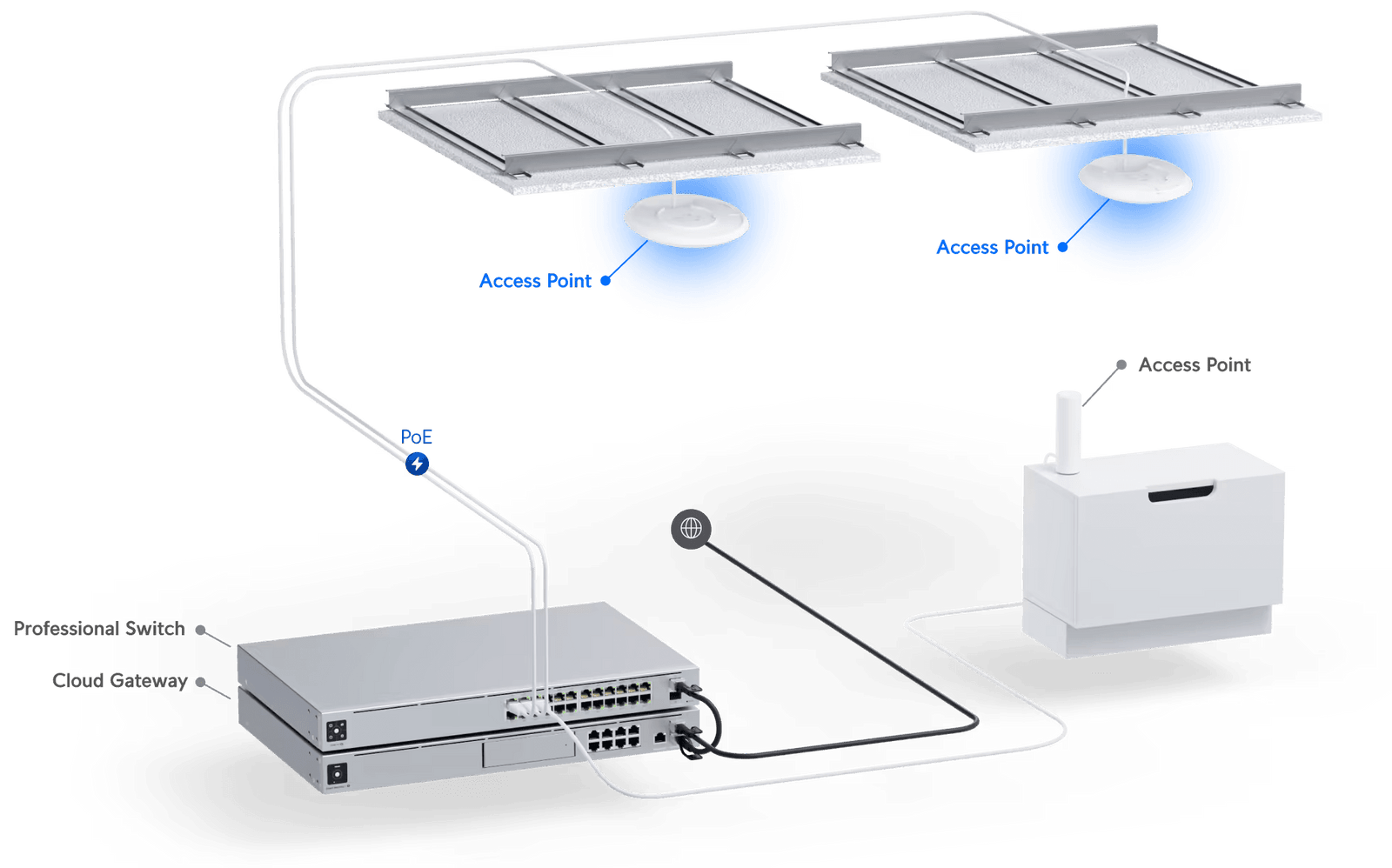 Access Point

Access Point

Access Point

PoE

Professional Switch

Cloud Gateway