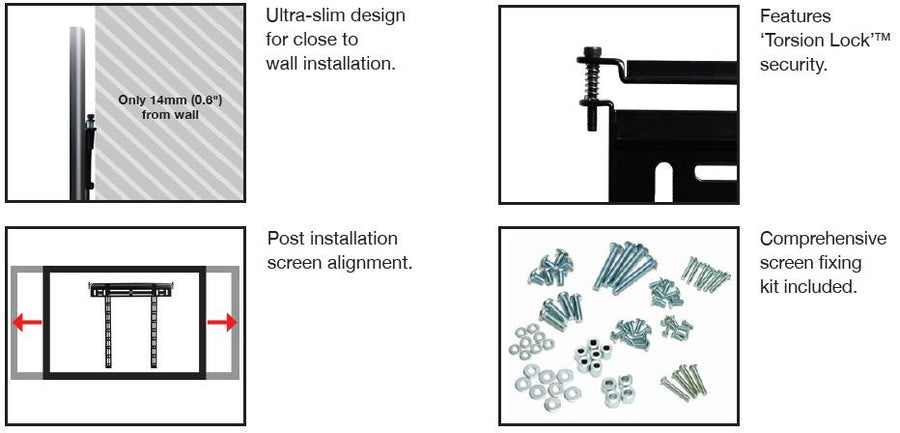 Only 14mm (0.6") from wall

Ultra-slim design for close to wall installation.

Features 'Torsion Lock'™ security.

Post installation screen alignment.

Comprehensive screen fixing kit included.